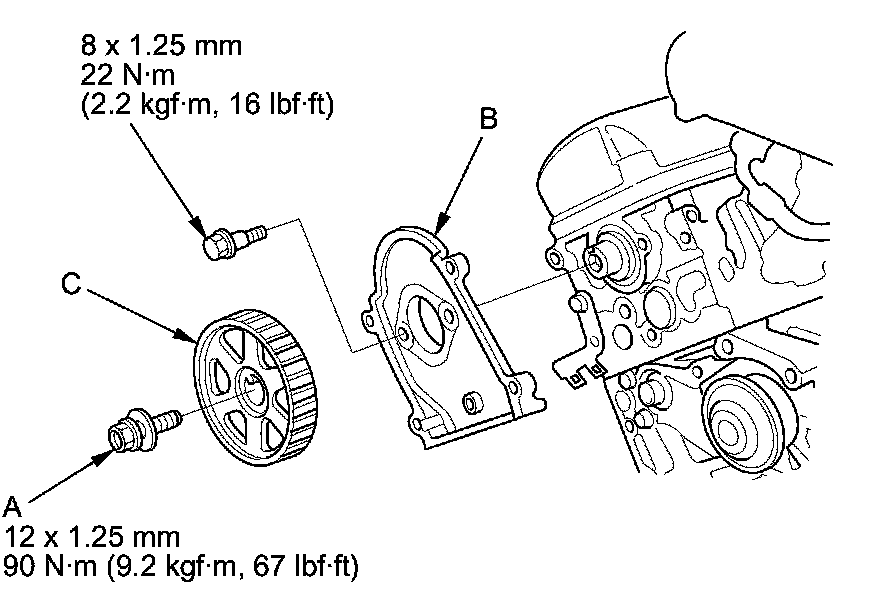 8 x 1.25 mm
22 N·m
(2.2 kgf·m, 16 lbf·ft)

B

C

A
12 x 1.25 mm
90 N·m (9.2 kgf·m, 67 lbf·ft)