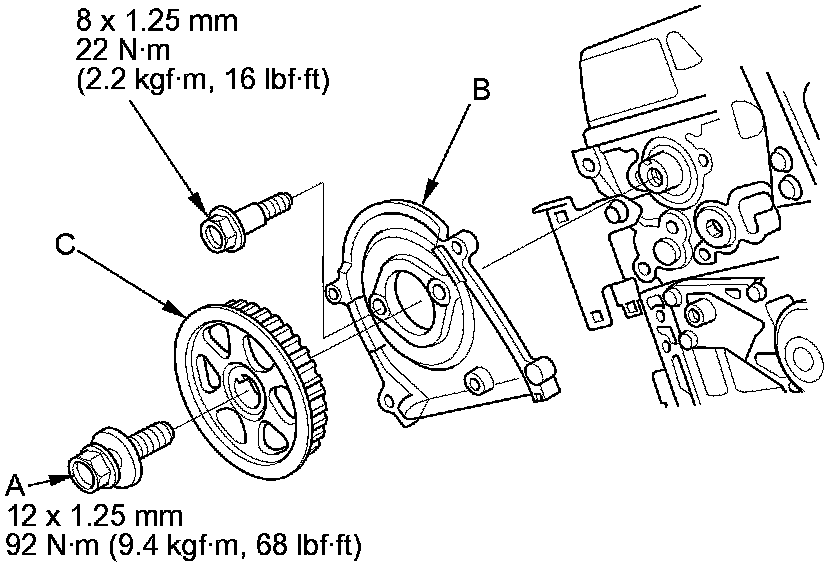 8 x 1.25 mm
22 N·m
(2.2 kgf·m, 16 lbf·ft)

B

C

A

12 x 1.25 mm
92 N·m (9.4 kgf·m, 68 lbf·ft)