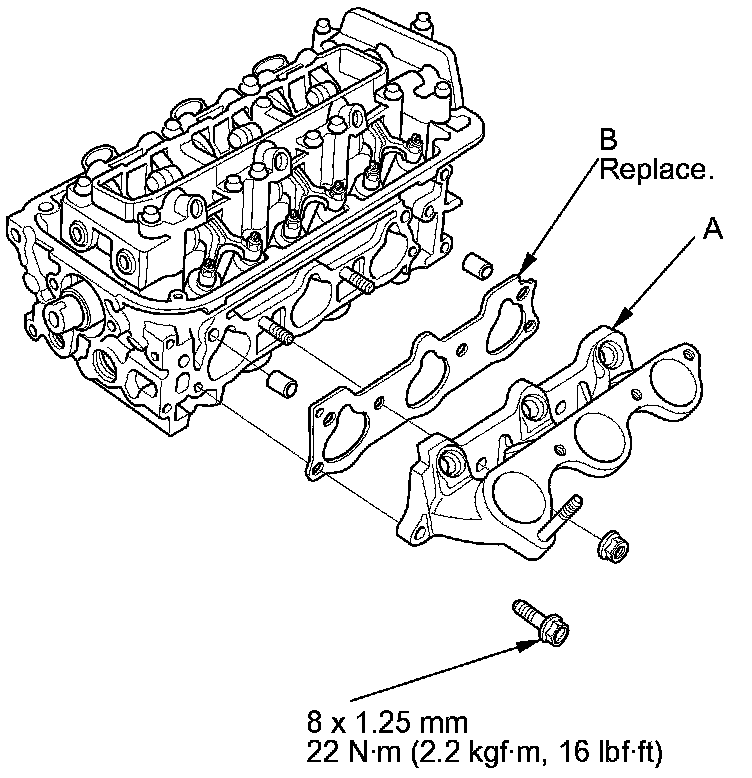 B
Replace.

A

8 x 1.25 mm
22 N·m (2.2 kgf·m, 16 lbf·ft)