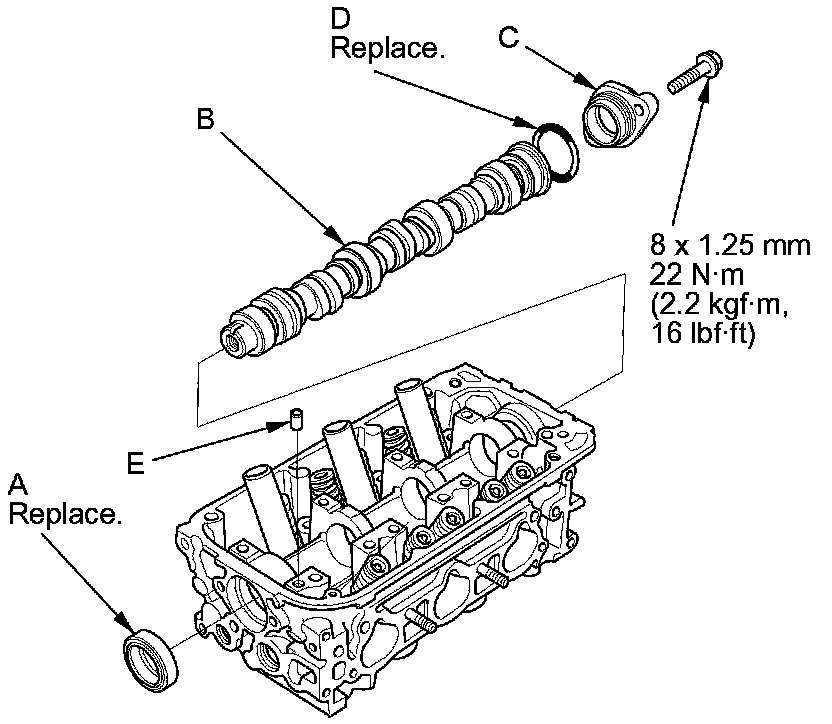 D
Replace.

C

B

8 x 1.25 mm
22 N·m
(2.2 kgf·m,
16 lbf·ft)

E

A
Replace.