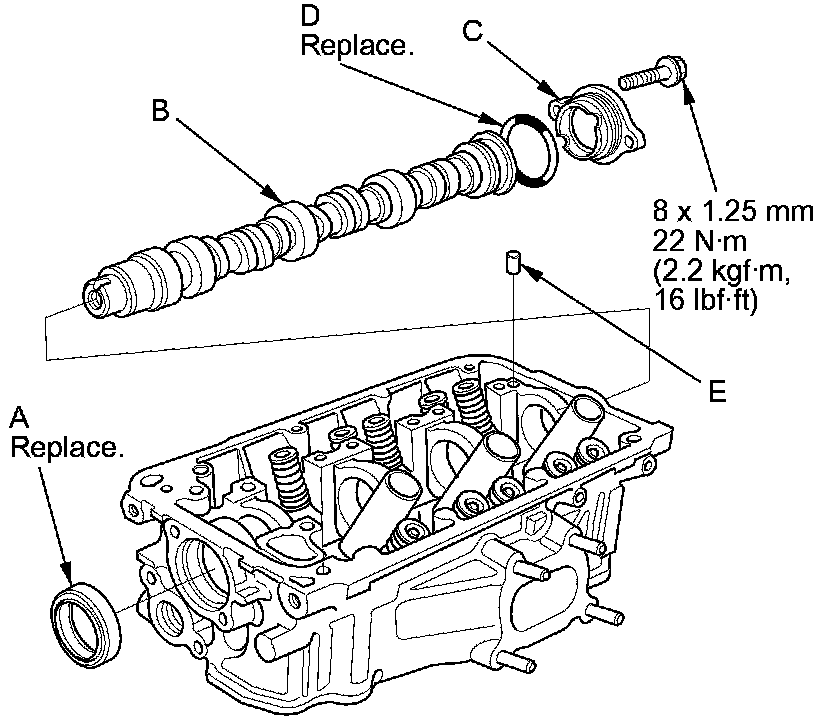 D
Replace.

C

B

8 x 1.25 mm
22 N·m
(2.2 kgf·m,
16 lbf·ft)

E

A
Replace.