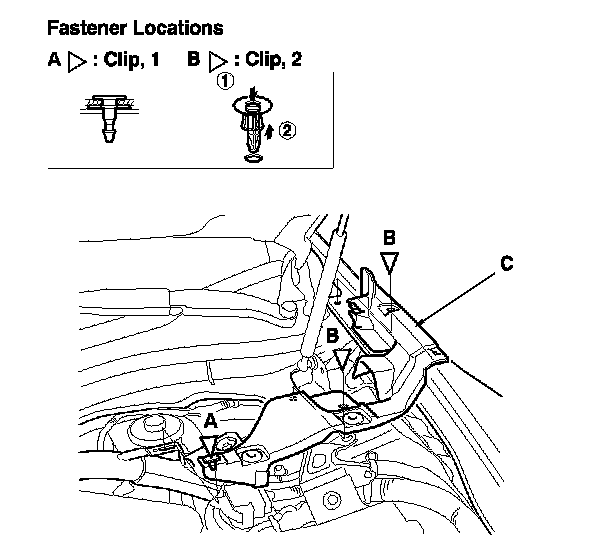 Fastener Locations

A ▷ : Clip, 1     B ▷ : Clip, 2

①

②

B

C

B

A