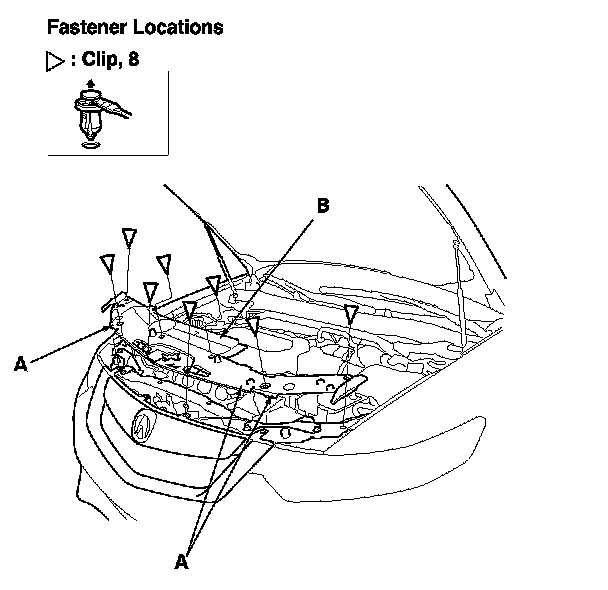 Fastener Locations

▷ : Clip, 8

B

A

A