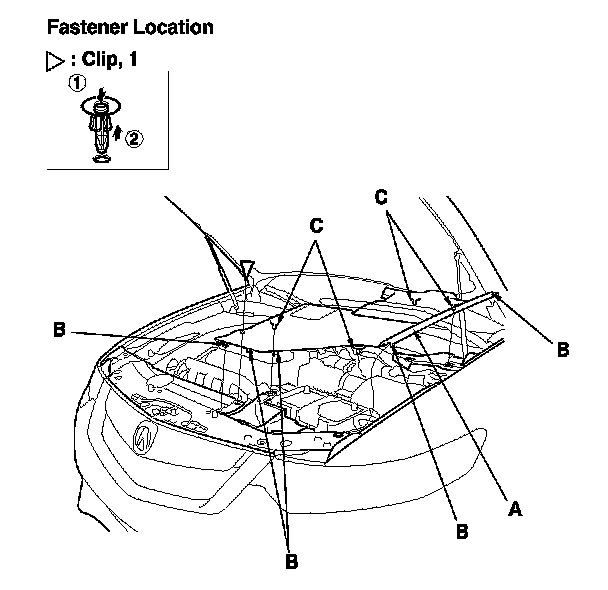 Fastener Location

▷ : Clip, 1

①

②

C

C

B

B

A

B

B