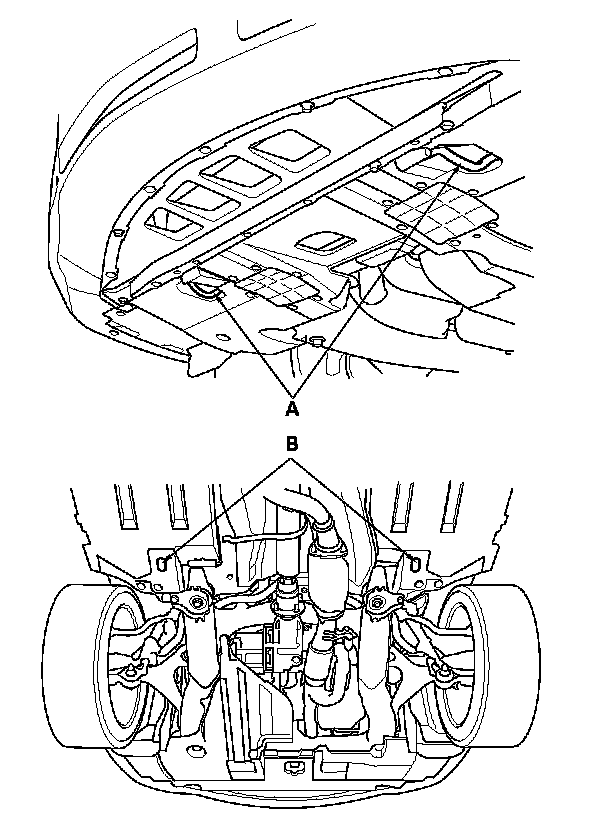 A

B