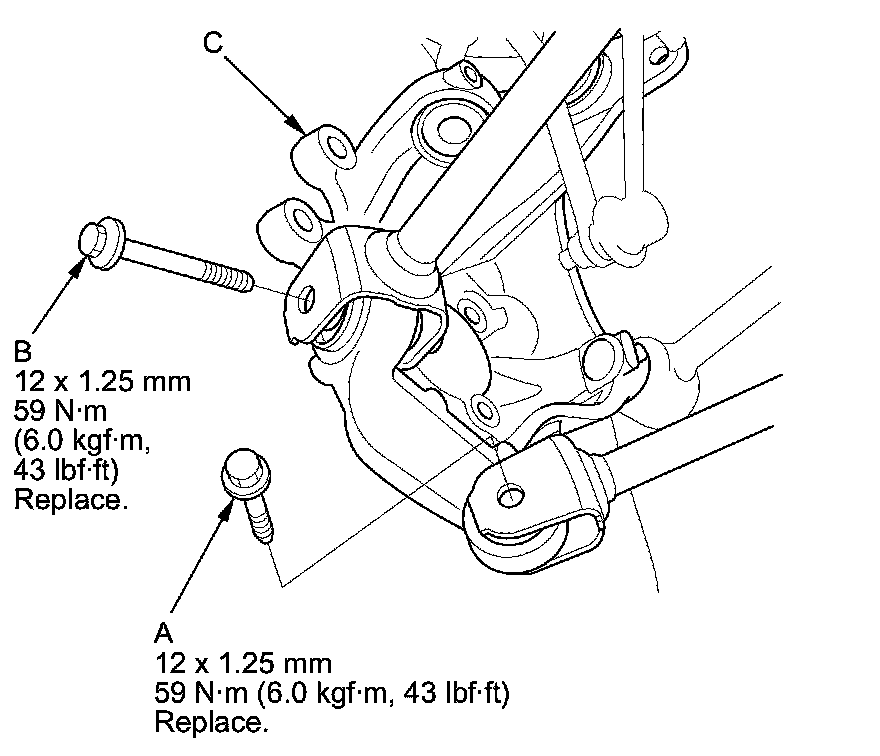 C

B
12 x 1.25 mm
59 N·m
(6.0 kgf·m,
43 lbf·ft)
Replace.

A
12 x 1.25 mm
59 N·m (6.0 kgf·m, 43 lbf·ft)
Replace.