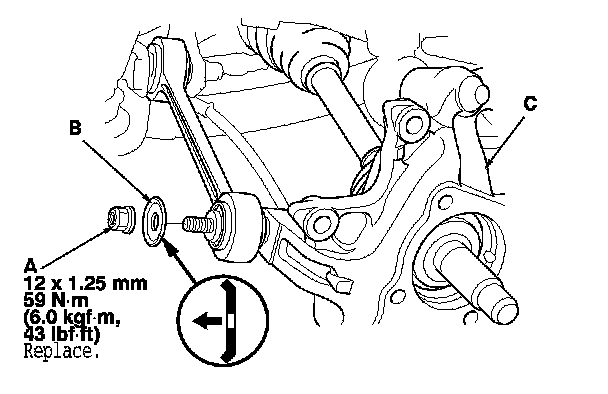 B

C

A
12 x 1.25 mm
59 N·m
(6.0 kgf·m,
43 lbf·ft)
Replace.