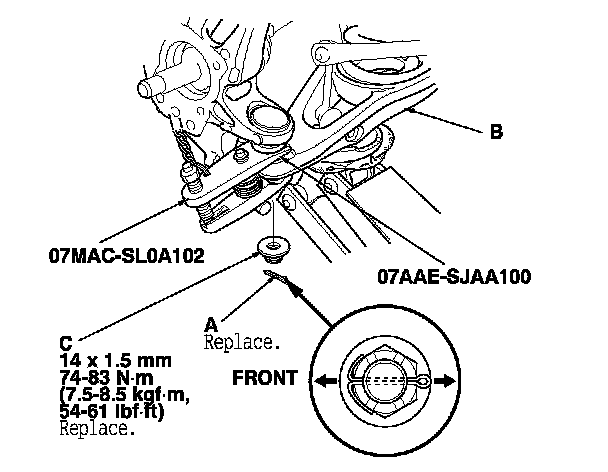 B

07MAC-SL0A102

07AAE-SJAA100

A
Replace.

C
14 x 1.5 mm
74-83 N·m
(7.5-8.5 kgf·m,
54-61 lbf·ft)
Replace.

FRONT