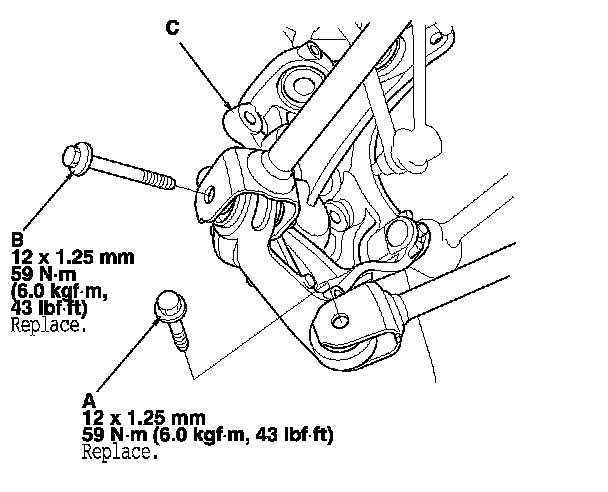 C

B
12 x 1.25 mm
59 N·m
(6.0 kgf·m,
43 lbf·ft)
Replace.

A
12 x 1.25 mm
59 N·m (6.0 kgf·m, 43 lbf·ft)
Replace.