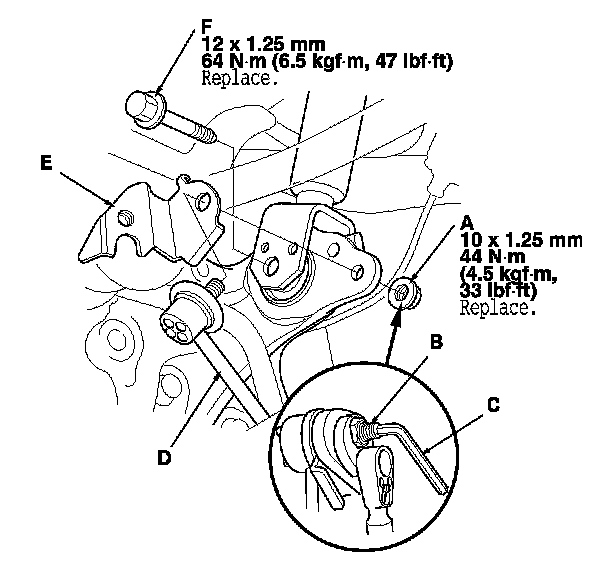 F
12 x 1.25 mm
64 N·m (6.5 kgf·m, 47 lbf·ft)
Replace.

E

A
10 x 1.25 mm
44 N·m
(4.5 kgf·m,
33 lbf·ft)
Replace.

B

C

D