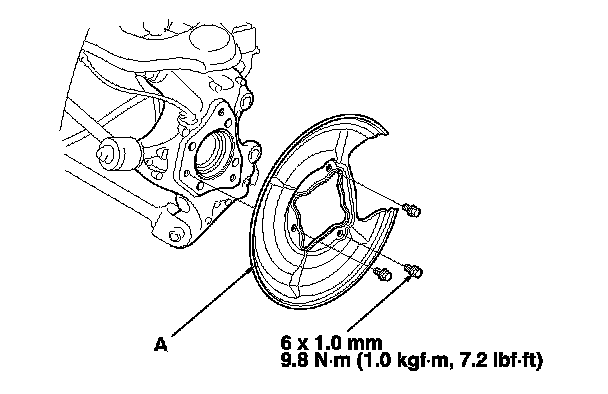 A

6 x 1.0 mm
9.8 N·m (1.0 kgf·m, 7.2 lbf·ft)