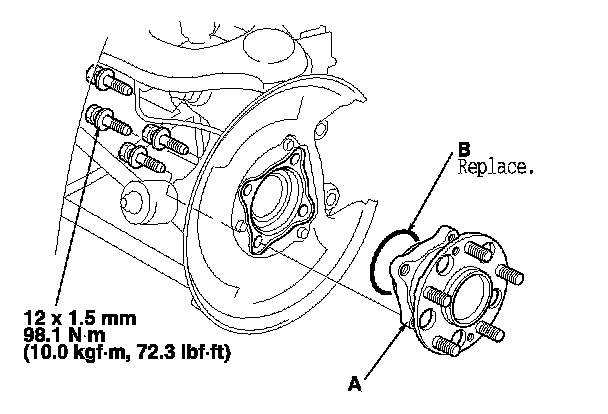 B
Replace.

12 x 1.5 mm
98.1 N·m
(10.0 kgf·m, 72.3 lbf·ft)

A