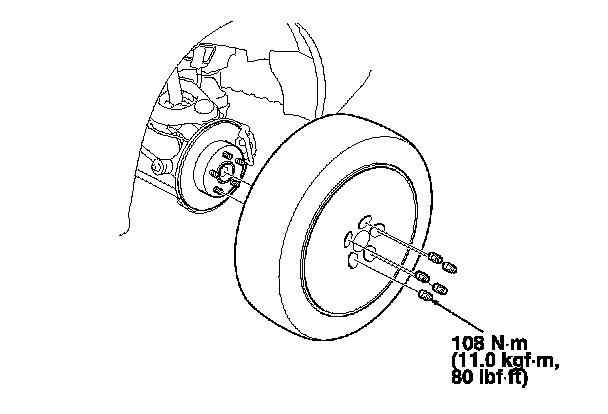 108 N·m
(11.0 kgf·m,
80 lbf·ft)