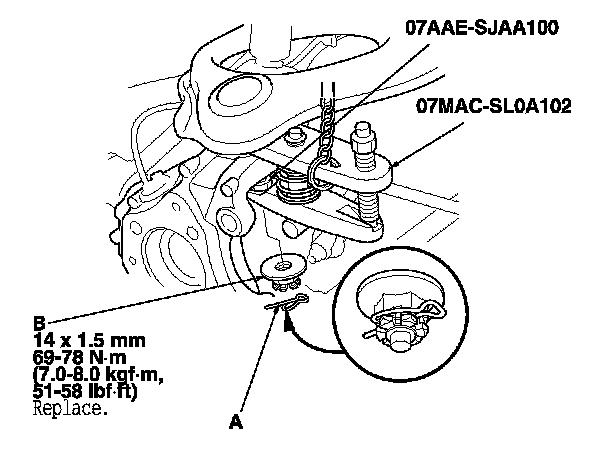 07AAE-SJAA100

07MAC-SL0A102

B
14 x 1.5 mm
69-78 N·m
(7.0-8.0 kgf·m,
51-58 lbf·ft)
Replace.

A