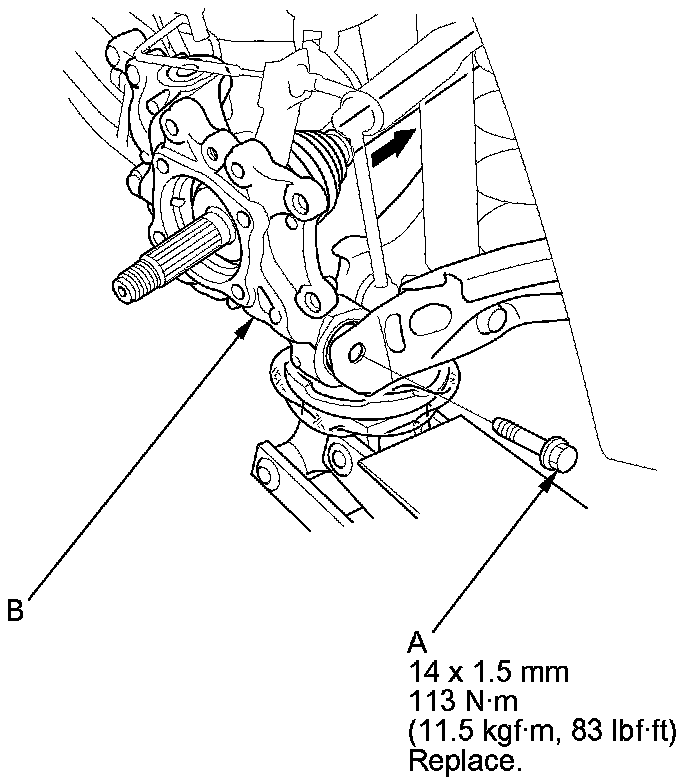 B

A
14 x 1.5 mm
113 N·m
(11.5 kgf·m, 83 lbf·ft)
Replace.