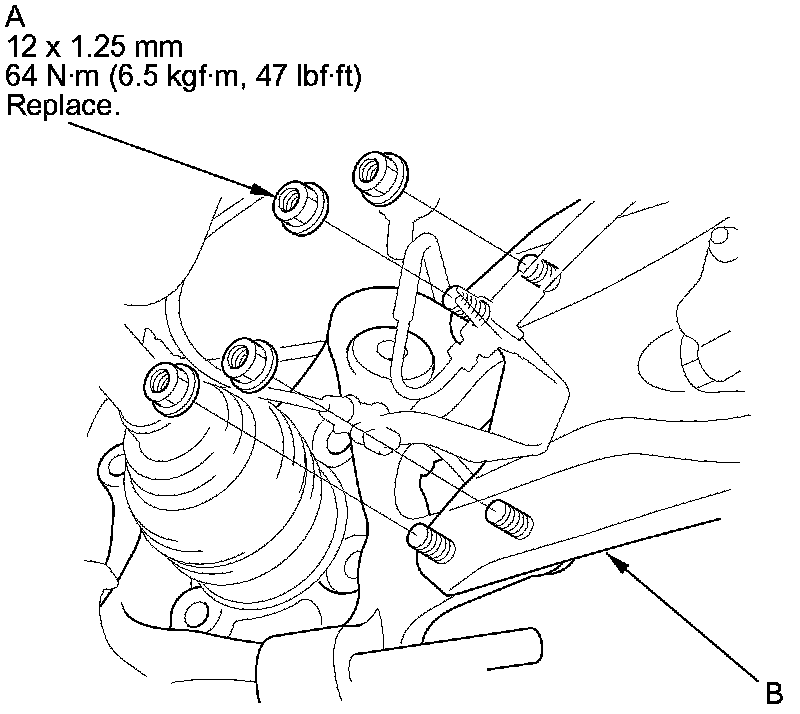 A
12 x 1.25 mm
64 N·m (6.5 kgf·m, 47 lbf·ft)
Replace.

B