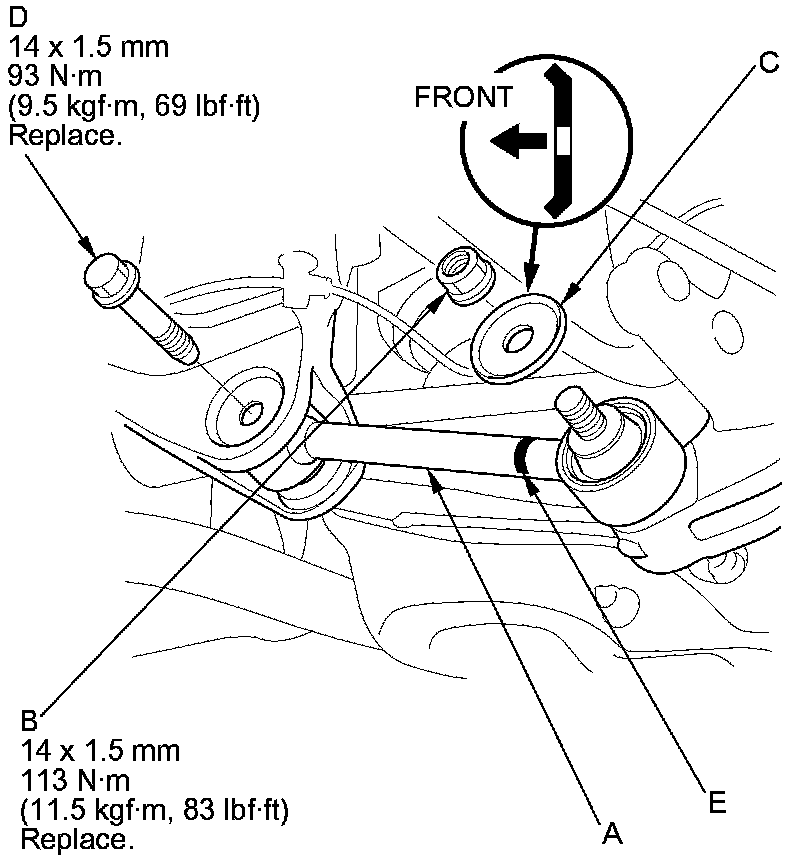 D
14 x 1.5 mm
93 N·m
(9.5 kgf·m, 69 lbf·ft)
Replace.

FRONT

C

B
14 x 1.5 mm
113 N·m
(11.5 kgf·m, 83 lbf·ft)
Replace.

E

A