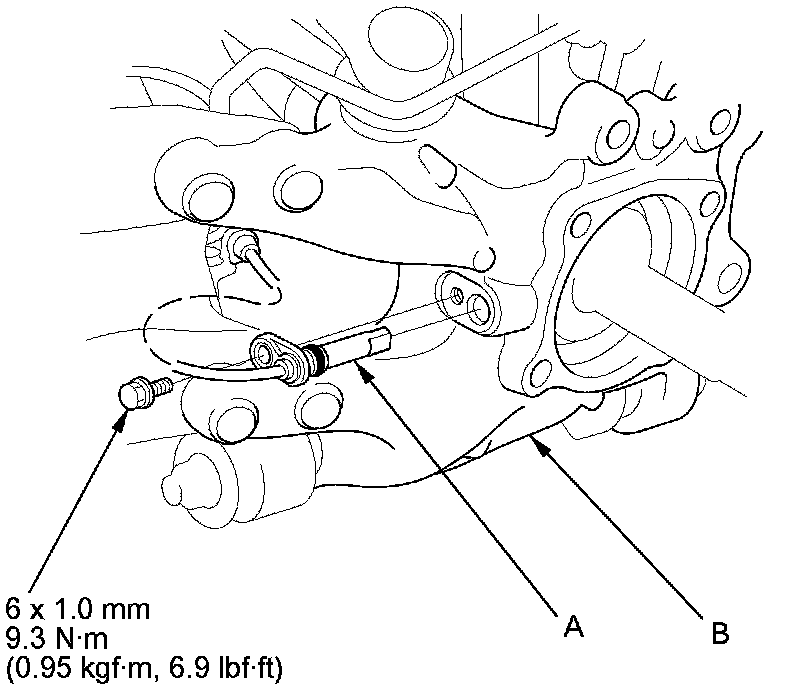 6 x 1.0 mm
9.3 N·m
(0.95 kgf·m, 6.9 lbf·ft)

A

B