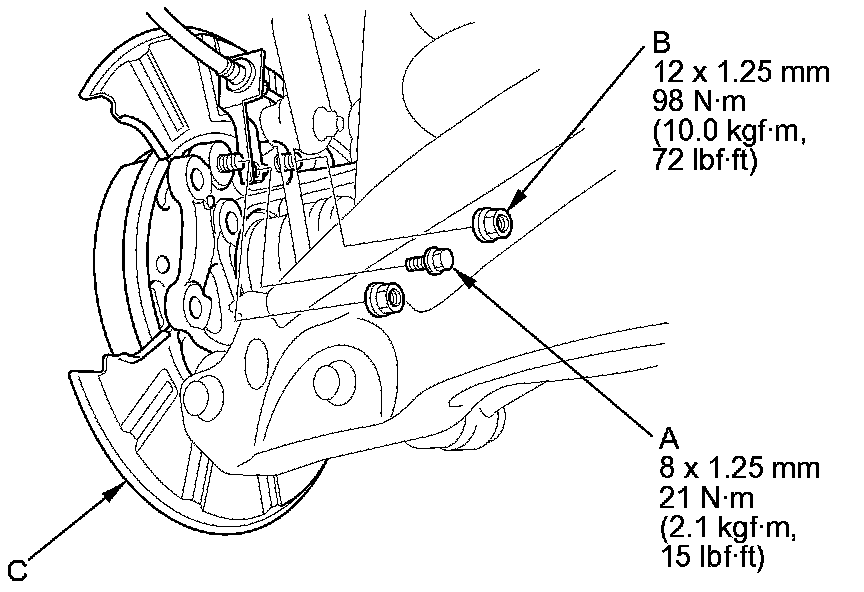 B
12 x 1.25 mm
98 N·m
(10.0 kgf·m,
72 lbf·ft)

A
8 x 1.25 mm
21 N·m
(2.1 kgf·m,
15 lbf·ft)

C