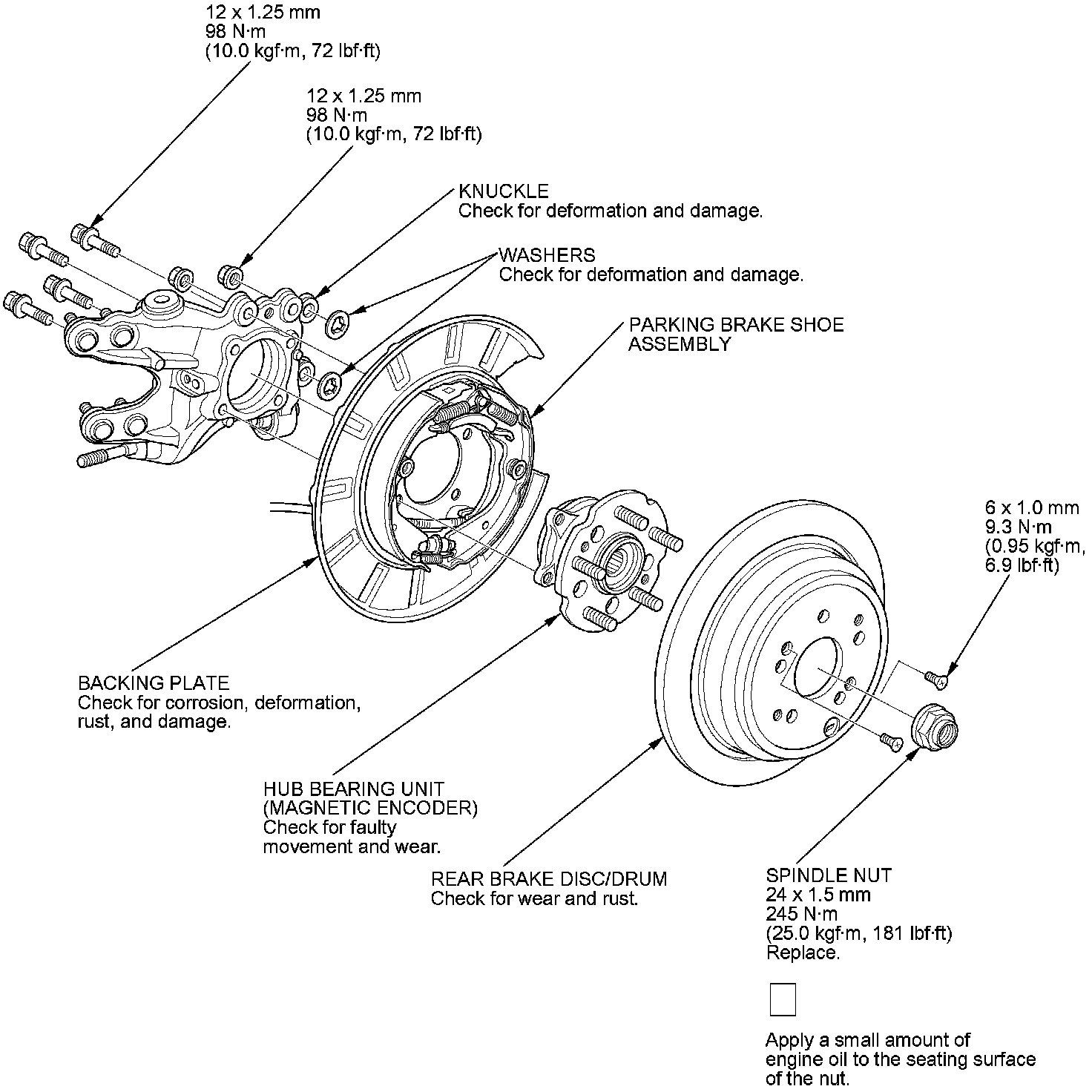 12 x 1.25 mm
98 N·m
(10.0 kgf·m, 72 lbf·ft)

12 x 1.25 mm
98 N·m
(10.0 kgf·m, 72 lbf·ft)

KNUCKLE
Check for deformation and damage.

WASHERS
Check for deformation and damage.

PARKING BRAKE SHOE ASSEMBLY

6 x 1.0 mm
9.3 N·m
(0.95 kgf·m, 6.9 lbf·ft)

BACKING PLATE
Check for corrosion, deformation, rust, and damage.

HUB BEARING UNIT
(MAGNETIC ENCODER)
Check for faulty movement and wear.

REAR BRAKE DISC/DRUM
Check for wear and rust.

SPINDLE NUT
24 x 1.5 mm
245 N·m
(25.0 kgf·m, 181 lbf·ft)
Replace.

Apply a small amount of engine oil to the seating surface of the nut.