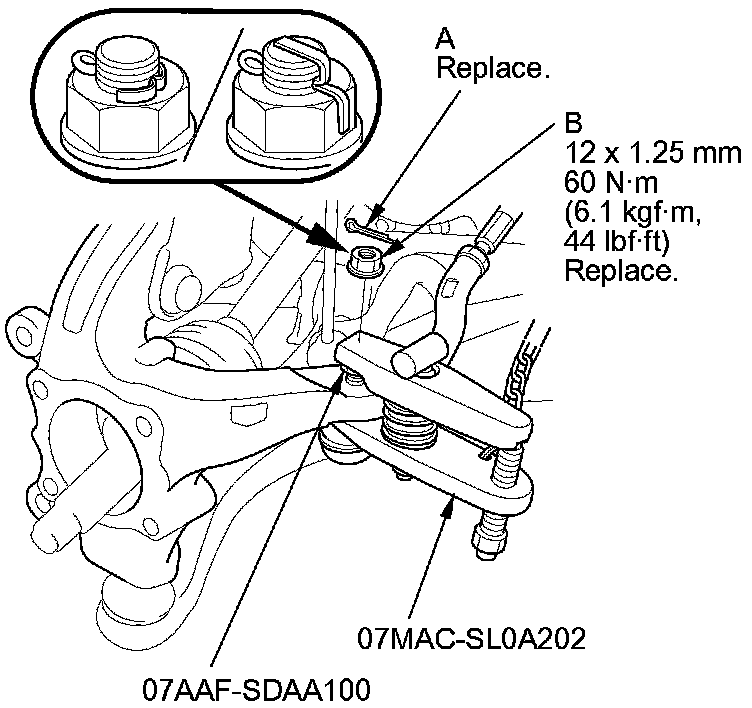 A
Replace.

B
12 x 1.25 mm
60 N·m
(6.1 kgf·m,
44 lbf·ft)
Replace.

07MAC-SL0A202

07AAF-SDAA100