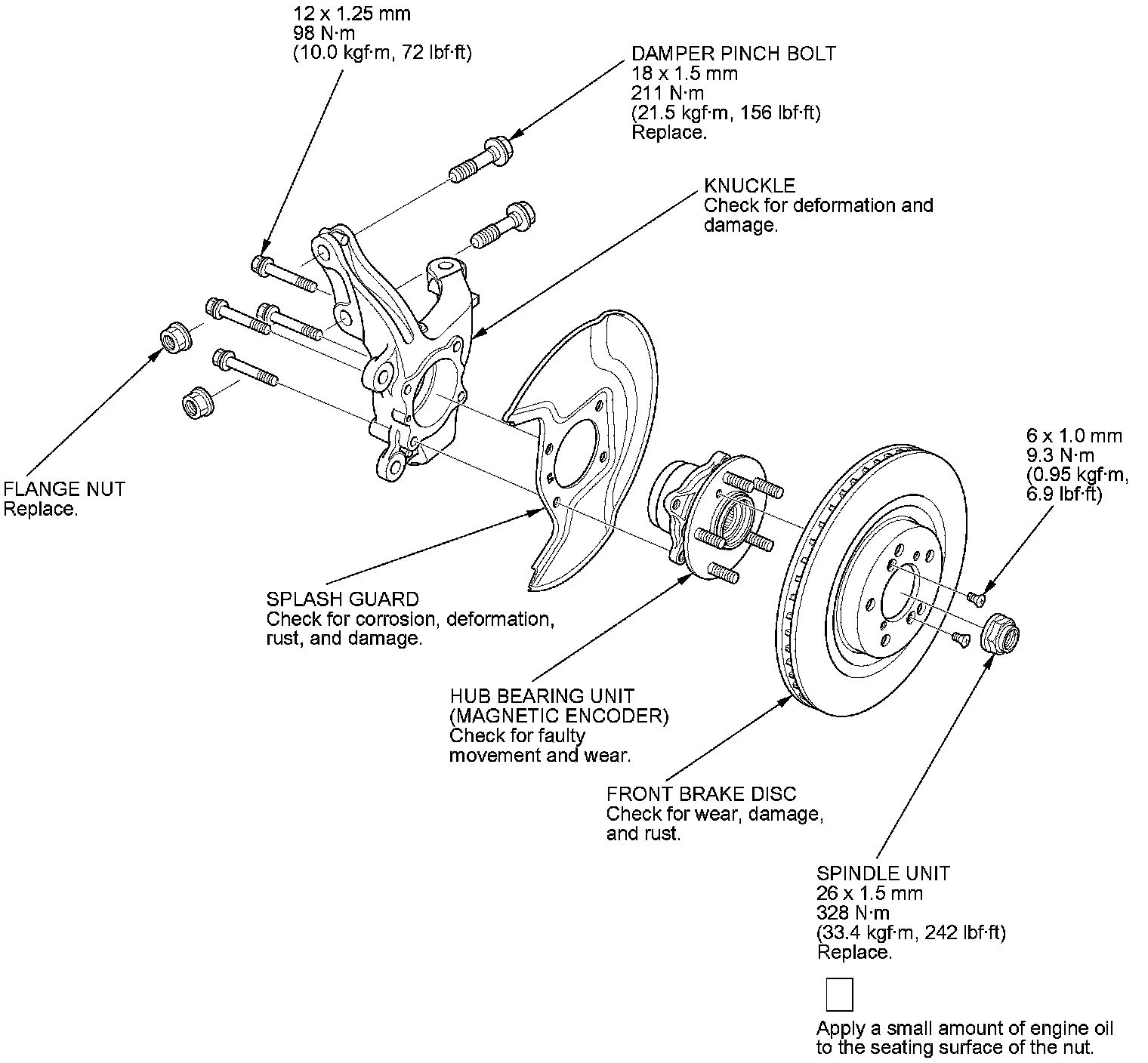 12 x 1.25 mm
98 N·m
(10.0 kgf·m, 72 lbf·ft)

DAMPER PINCH BOLT
18 x 1.5 mm
211 N·m
(21.5 kgf·m, 156 lbf·ft)
Replace.

KNUCKLE
Check for deformation and damage.

FLANGE NUT
Replace.

6 x 1.0 mm
9.3 N·m
(0.95 kgf·m, 6.9 lbf·ft)

SPLASH GUARD
Check for corrosion, deformation, rust, and damage.

HUB BEARING UNIT
(MAGNETIC ENCODER)
Check for faulty movement and wear.

FRONT BRAKE DISC
Check for wear, damage, and rust.

SPINDLE UNIT
26 x 1.5 mm
328 N·m
(33.4 kgf·m, 242 lbf·ft)
Replace.

Apply a small amount of engine oil to the seating surface of the nut.