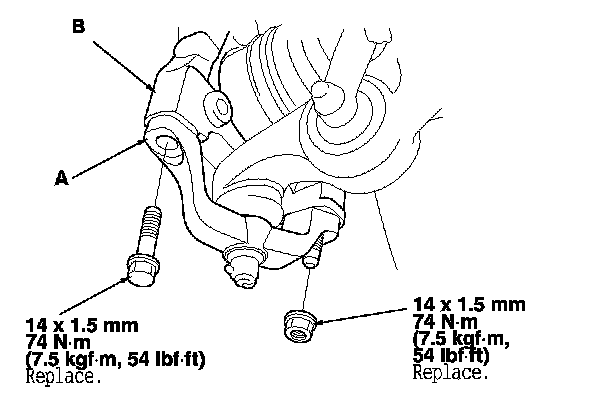 B

A

14 x 1.5 mm
74 N·m
(7.5 kgf·m, 54 lbf·ft)
Replace.

14 x 1.5 mm
74 N·m
(7.5 kgf·m,
54 lbf·ft)
Replace.