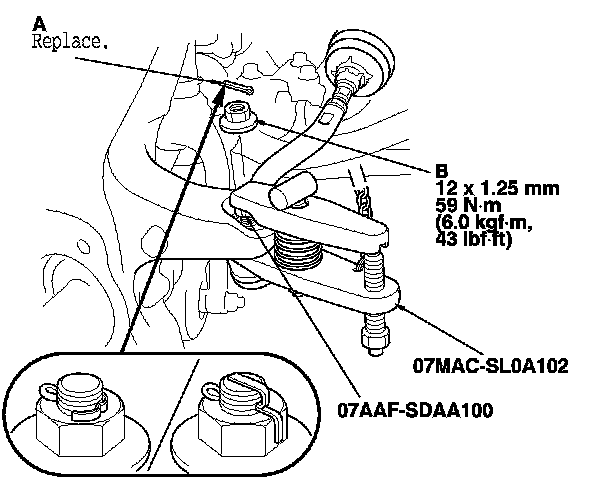 A
Replace.

B
12 x 1.25 mm
59 N·m
(6.0 kgf·m,
43 lbf·ft)

07MAC-SL0A102

07AAF-SDAA100