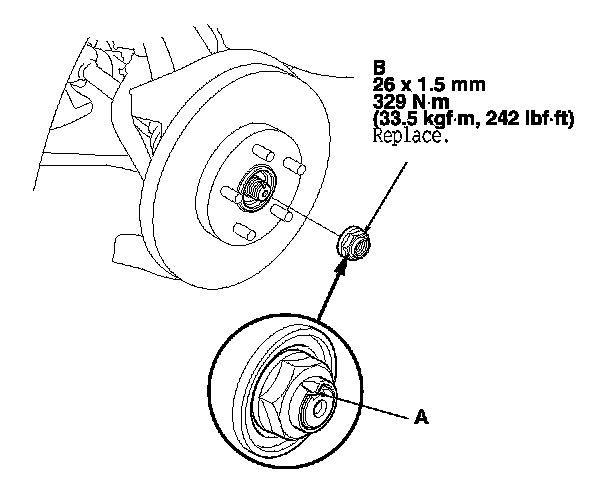 B
26 x 1.5 mm
329 N·m
(33.5 kgf·m, 242 lbf·ft)
Replace.

A