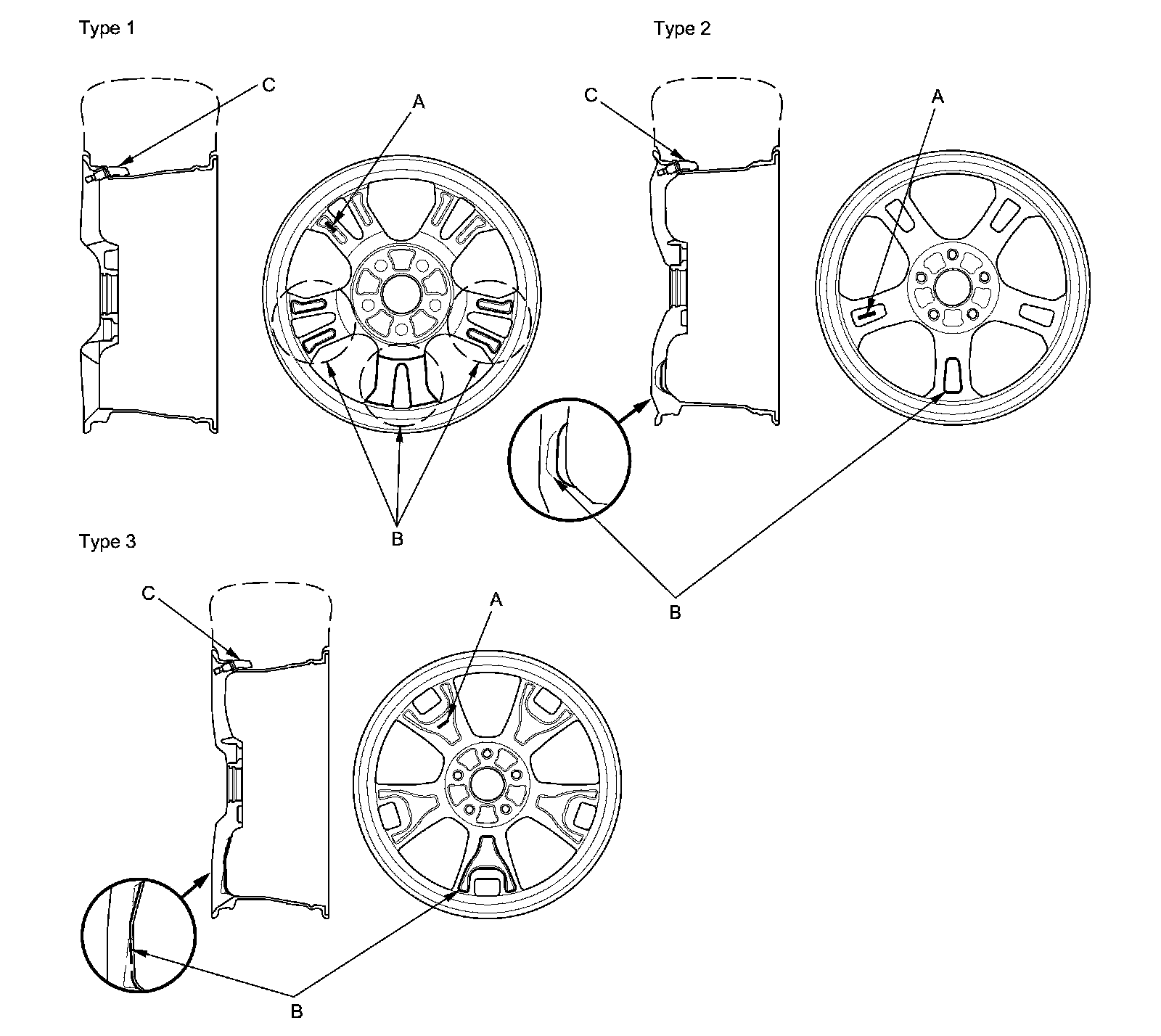 Type 1

C

A

B

Type 2

C

A

B

Type 3

C

A

B