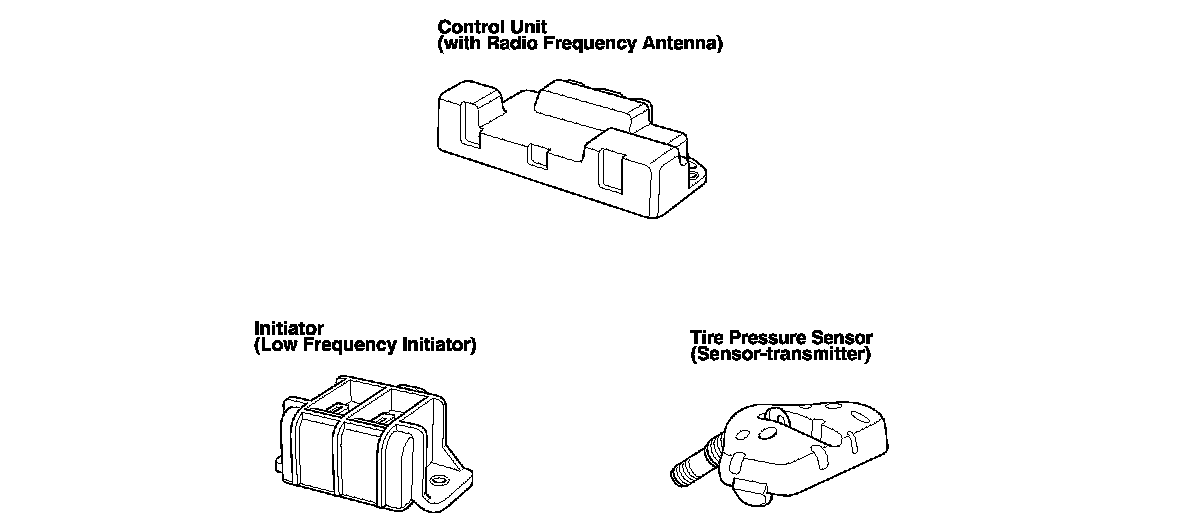 Control Unit
(with Radio Frequency Antenna)

Initiator
(Low Frequency Initiator)

Tire Pressure Sensor
(Sensor-transmitter)