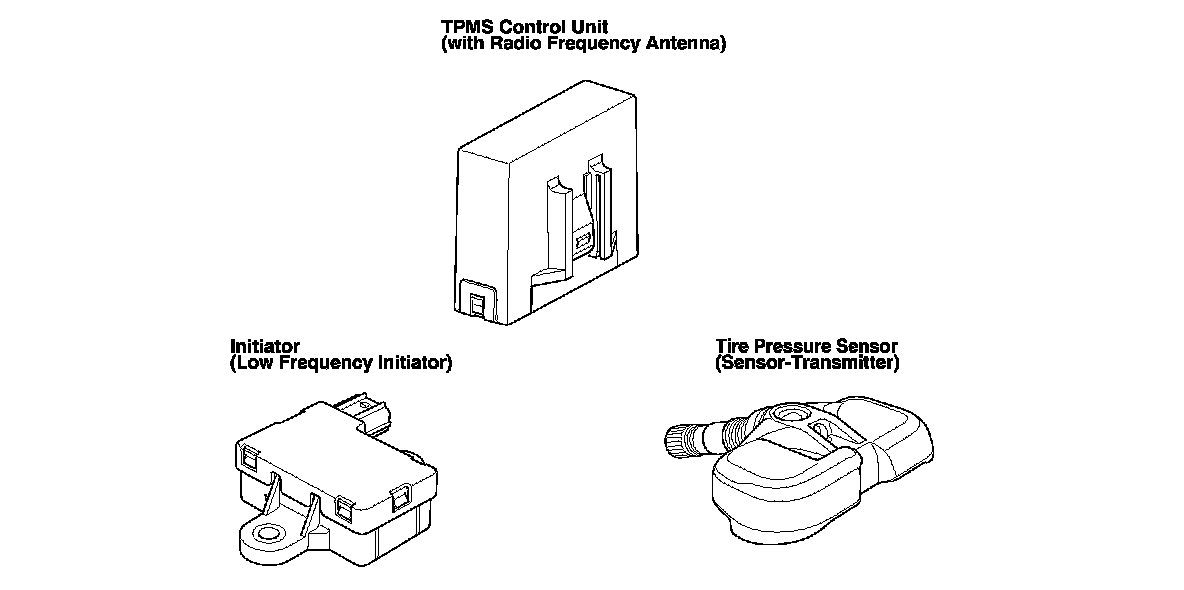 TPMS Control Unit
(with Radio Frequency Antenna)

Initiator
(Low Frequency Initiator)

Tire Pressure Sensor
(Sensor-Transmitter)