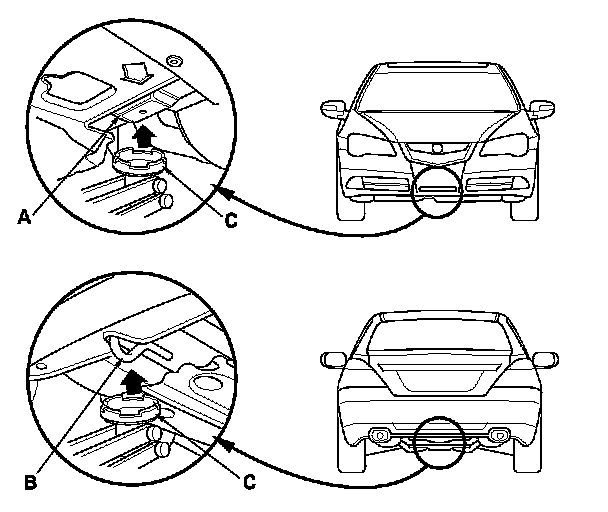 A
C
B
C