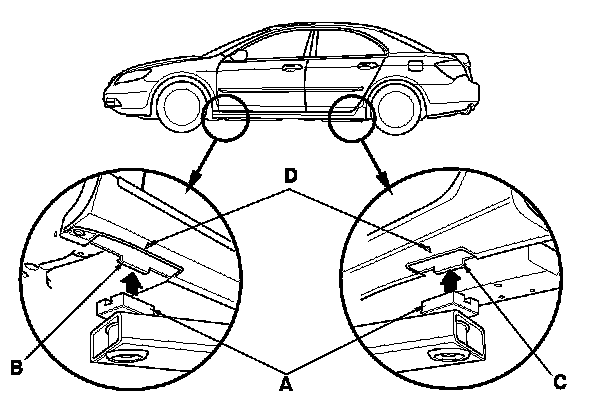 D
B
A
C