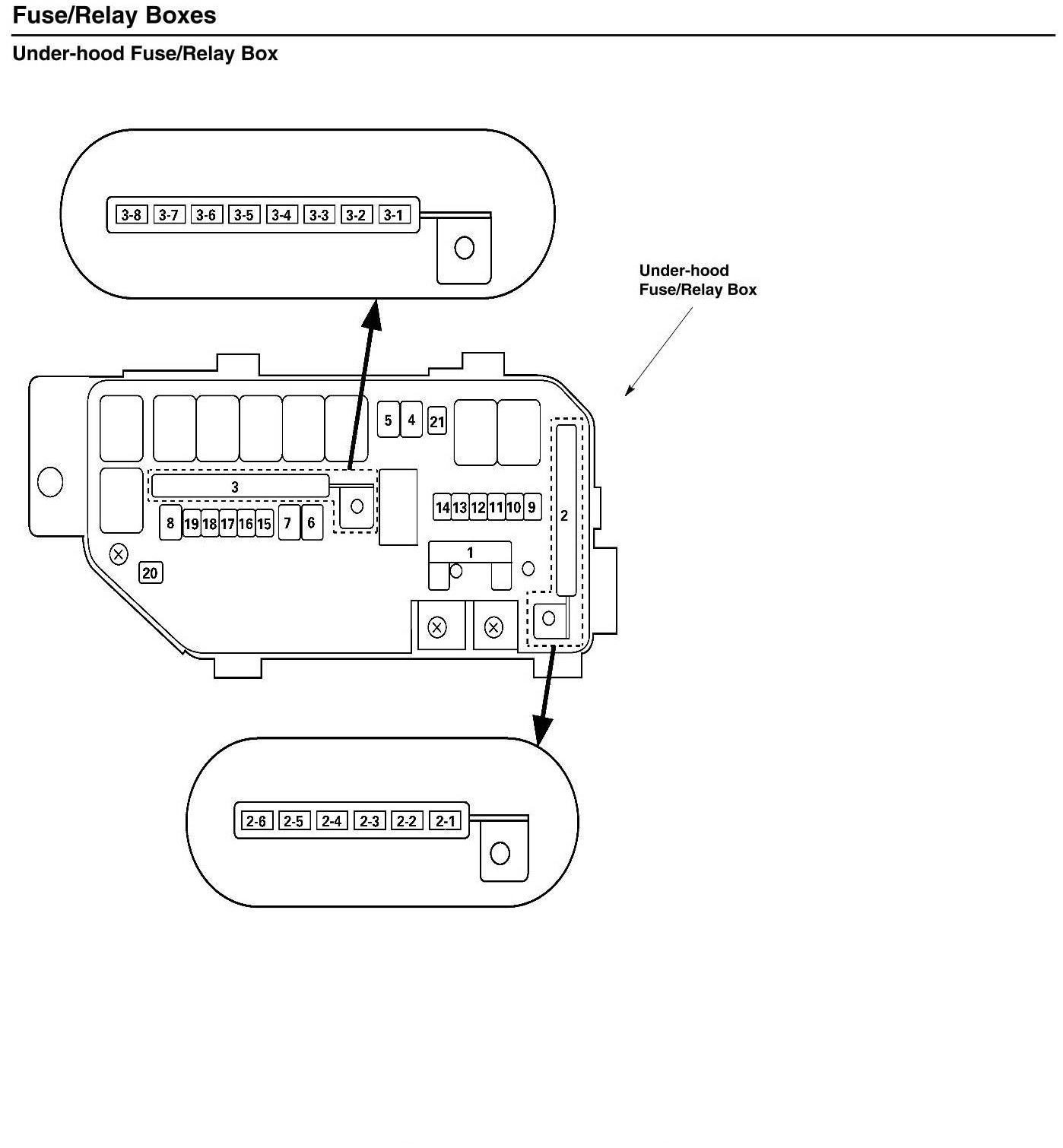 Fuse/Relay Boxes

Under-hood Fuse/Relay Box

3-8 3-7 3-6 3-5 3-4 3-3 3-2 3-1

Under-hood Fuse/Relay Box

5 4 21

3

14 13 12 11 10 9

2

8 19 18 17 16 15 7 6

1

20

2-6 2-5 2-4 2-3 2-2 2-1