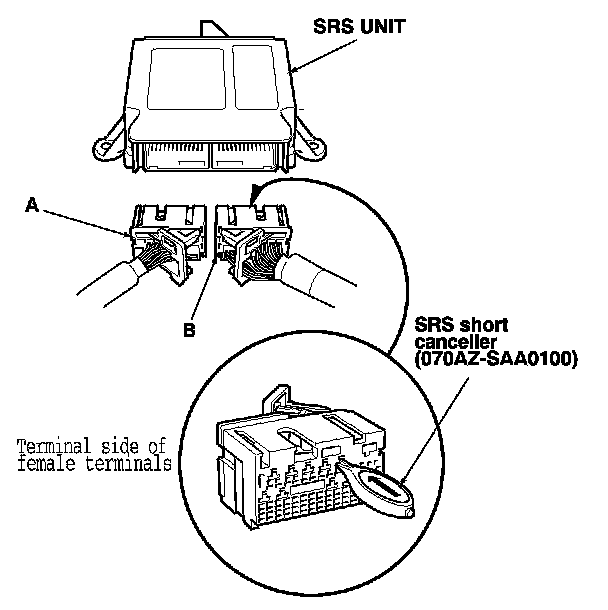 SRS UNIT

A

B

SRS short canceller (070AZ-SAA0100)

Terminal side of female terminals