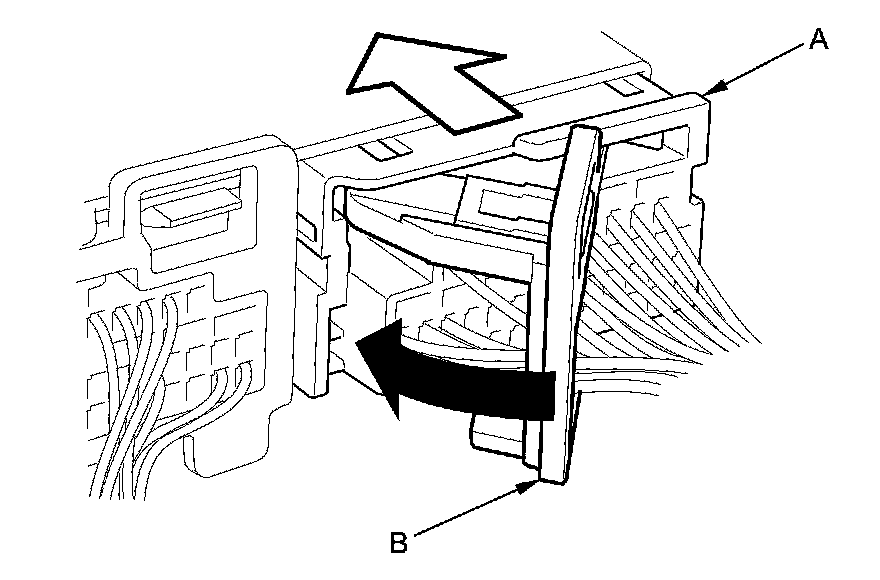 A

B