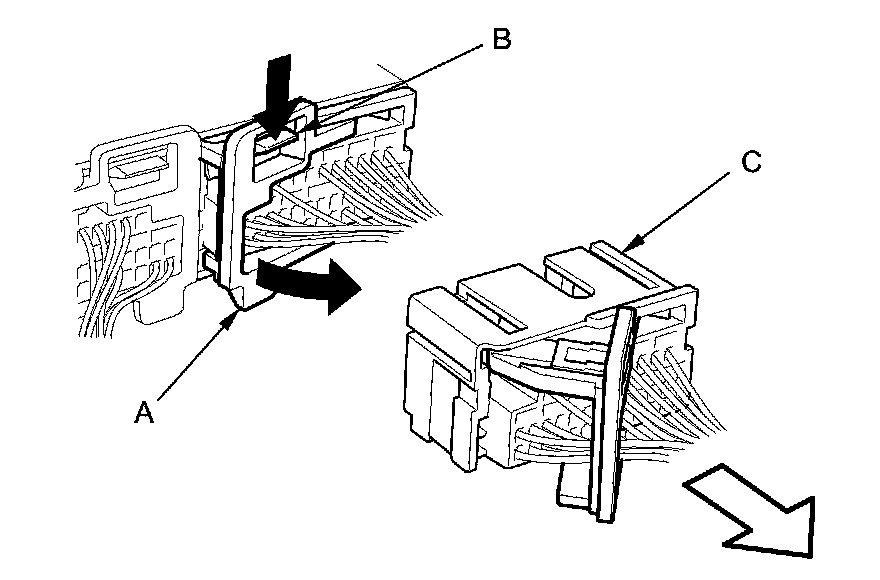 B

C

A