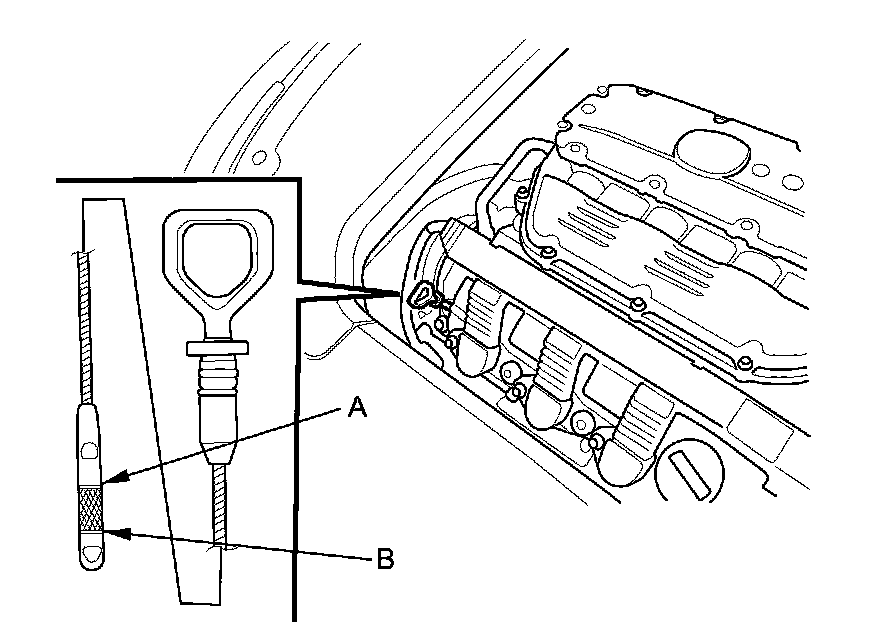 A
B