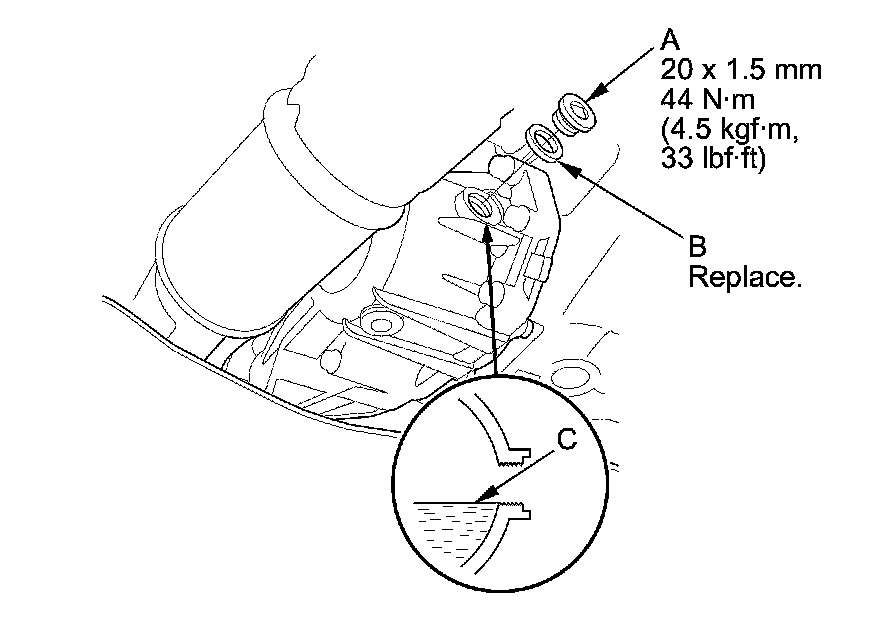 A
20 x 1.5 mm
44 N·m
(4.5 kgf·m,
33 lbf·ft)

B
Replace.

C