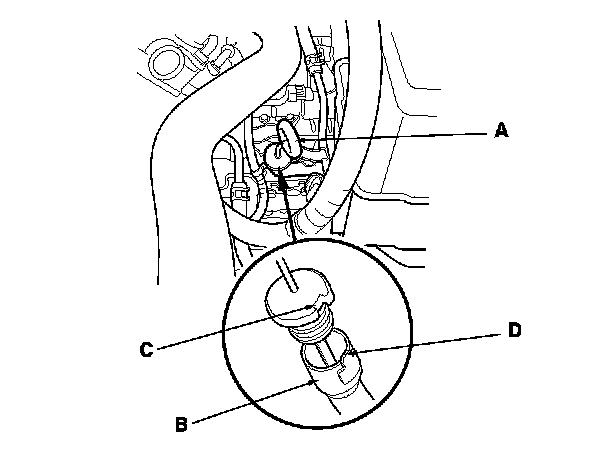 A
C
D
B