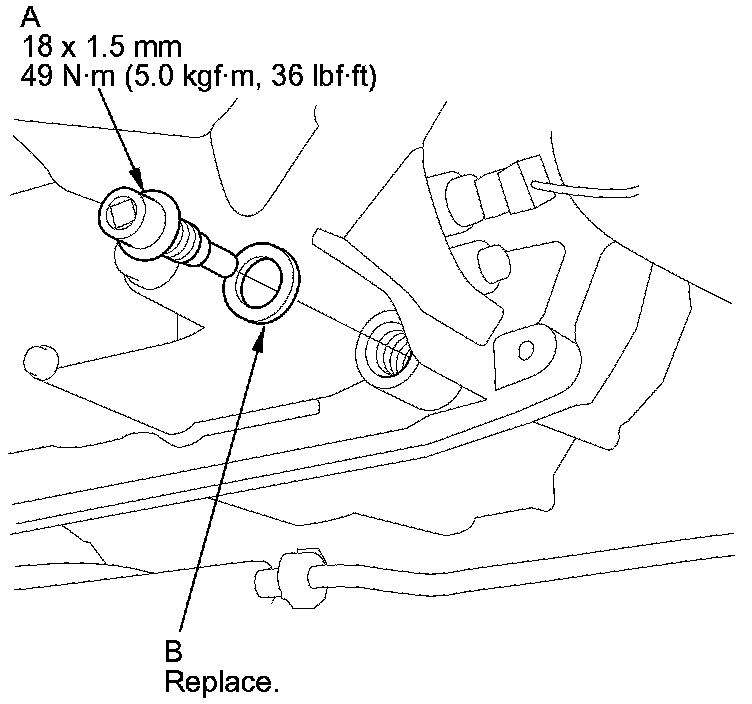 A
18 x 1.5 mm
49 N·m (5.0 kgf·m, 36 lbf·ft)

B
Replace.