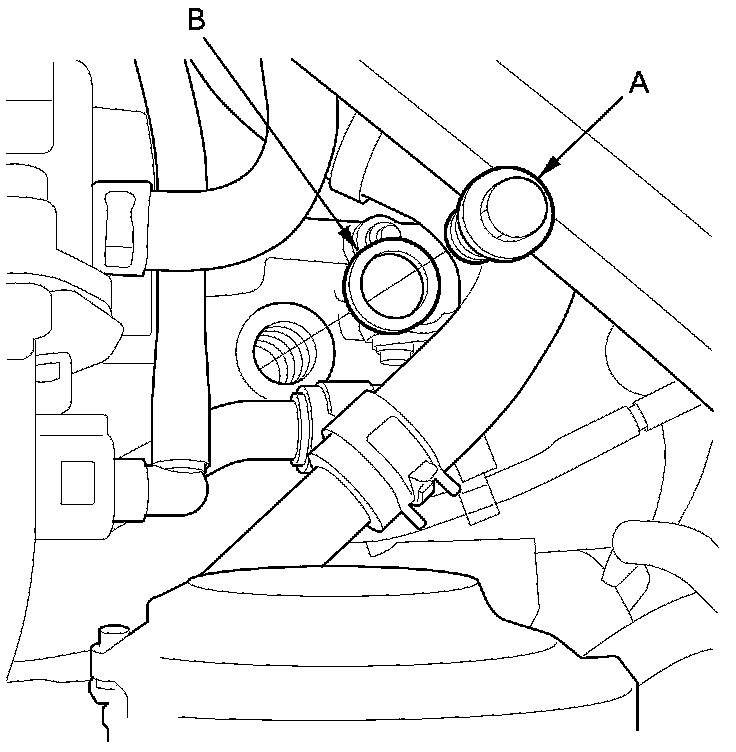 B
A