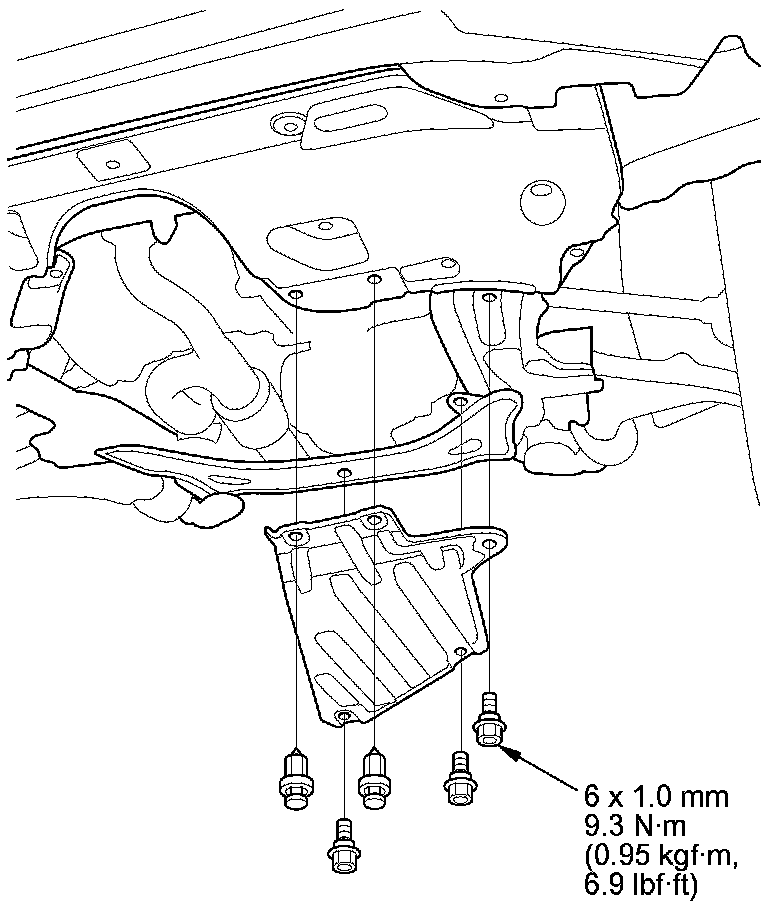 6 x 1.0 mm
9.3 N·m
(0.95 kgf·m,
6.9 lbf·ft)