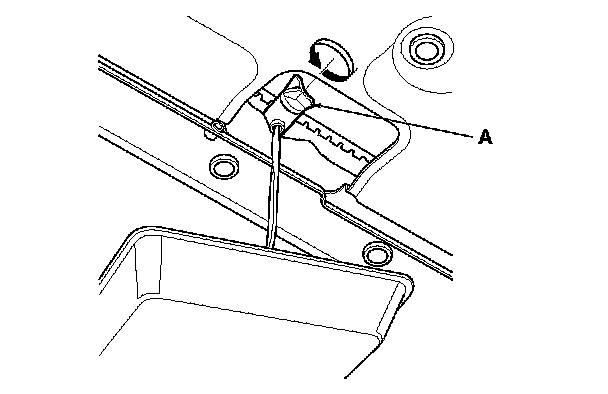 A