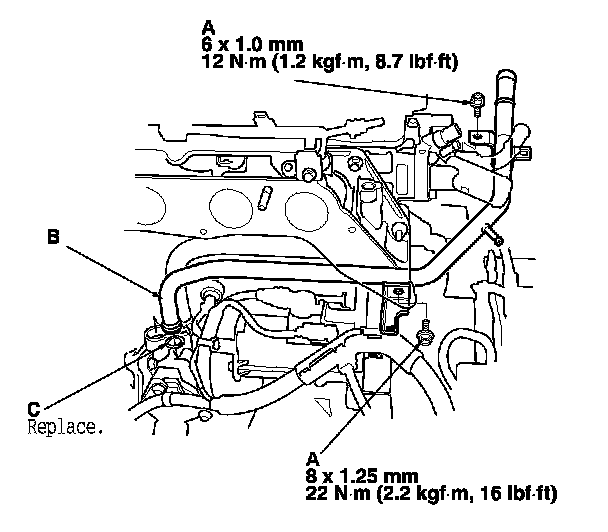 A
6 x 1.0 mm
12 N·m (1.2 kgf·m, 8.7 lbf·ft)

B

C
Replace.

A
8 x 1.25 mm
22 N·m (2.2 kgf·m, 16 lbf·ft)