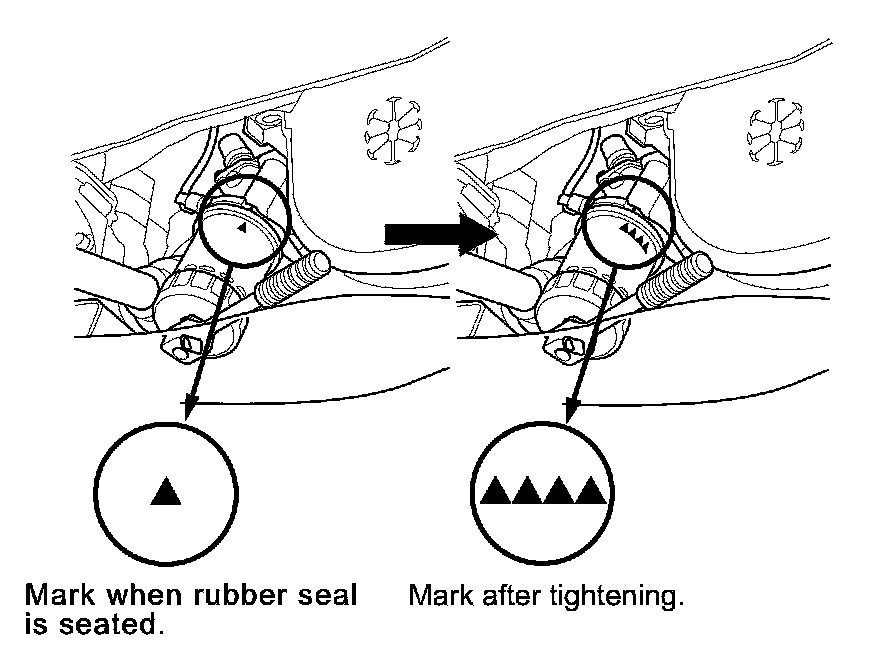 Mark when rubber seal is seated.

Mark after tightening.