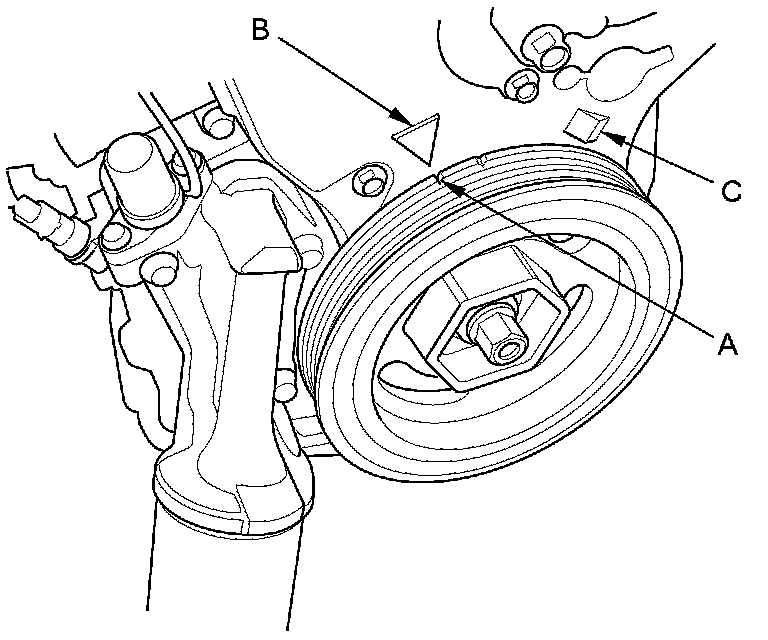 B
C
A