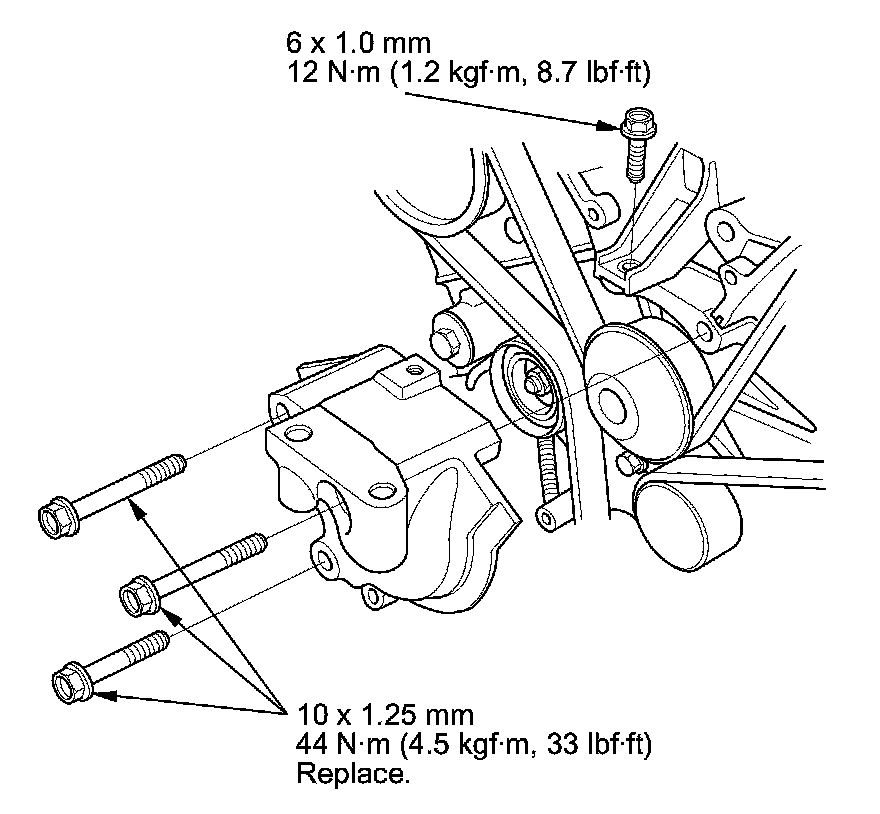 6 x 1.0 mm
12 N·m (1.2 kgf·m, 8.7 lbf·ft)

10 x 1.25 mm
44 N·m (4.5 kgf·m, 33 lbf·ft)
Replace.