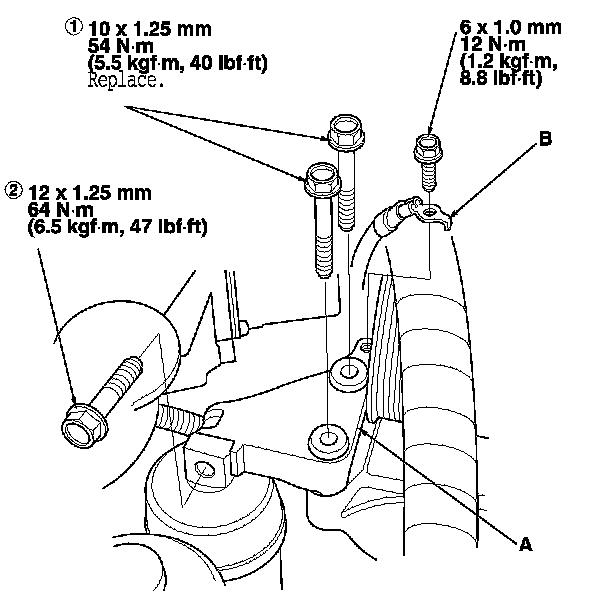 ① 10 x 1.25 mm
54 N·m
(5.5 kgf·m, 40 lbf·ft)
Replace.

6 x 1.0 mm
12 N·m
(1.2 kgf·m,
8.8 lbf·ft)

B

② 12 x 1.25 mm
64 N·m
(6.5 kgf·m, 47 lbf·ft)

A